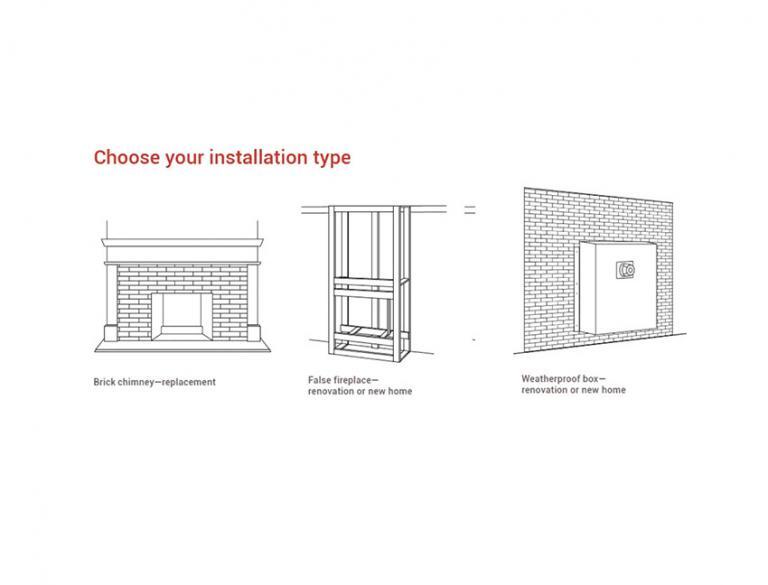 Choose your installation type

Brick chimney—replacement

False fireplace—
renovation or new home

Weatherproof box—
renovation or new home