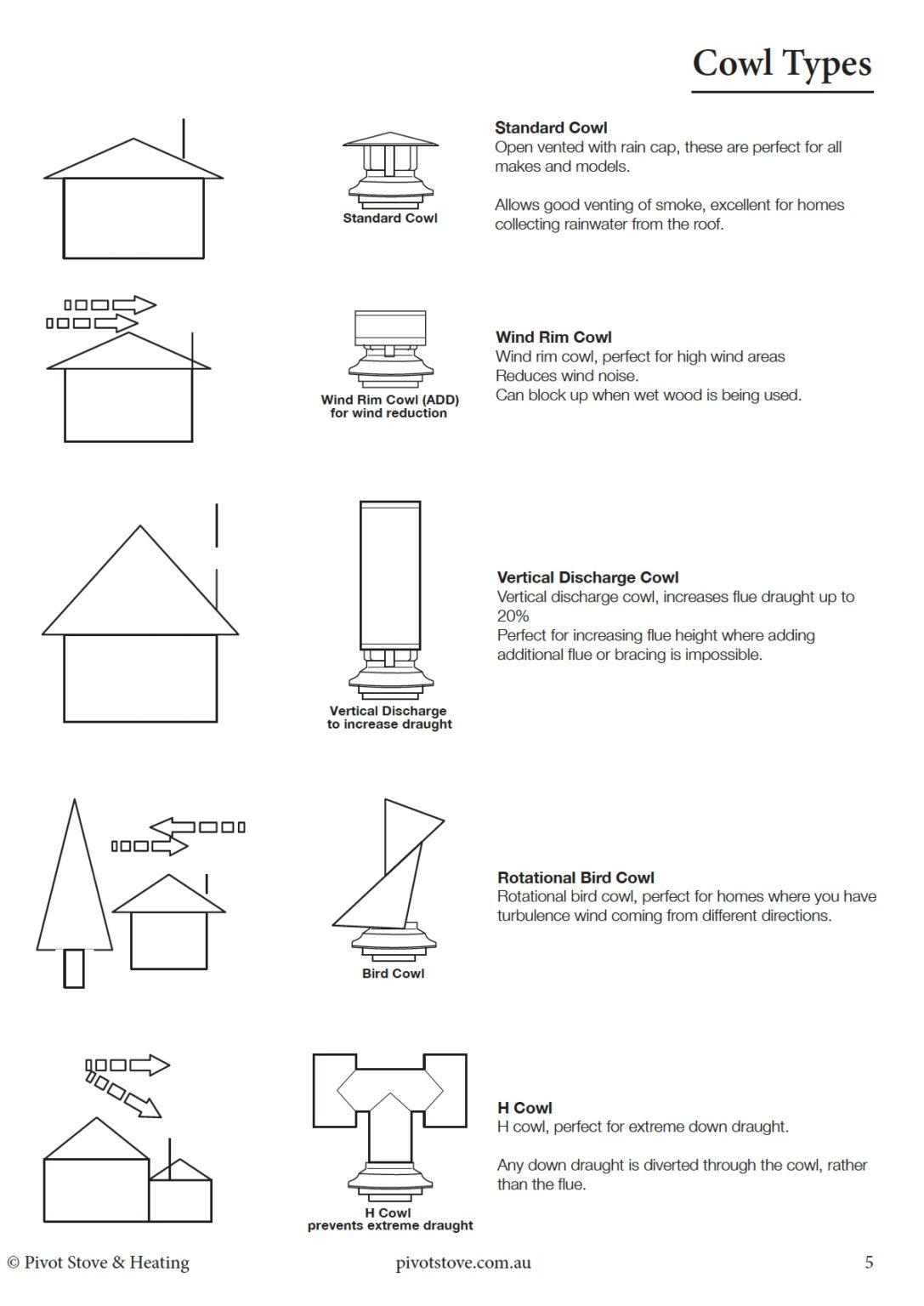 Cowl Types

Standard Cowl

Standard Cowl
Open vented with rain cap, these are perfect for all makes and models.

Allows good venting of smoke, excellent for homes collecting rainwater from the roof.

Wind Rim Cowl (ADD) for wind reduction

Wind Rim Cowl
Wind rim cowl, perfect for high wind areas
Reduces wind noise.
Can block up when wet wood is being used.

Vertical Discharge to increase draught

Vertical Discharge Cowl
Vertical discharge cowl, increases flue draught up to 20%
Perfect for increasing flue height where adding additional flue or bracing is impossible.

Bird Cowl

Rotational Bird Cowl
Rotational bird cowl, perfect for homes where you have turbulence wind coming from different directions.

H Cowl prevents extreme draught

H Cowl
H cowl, perfect for extreme down draught.

Any down draught is diverted through the cowl, rather than the flue.

© Pivot Stove & Heating pivotstove.com.au 5