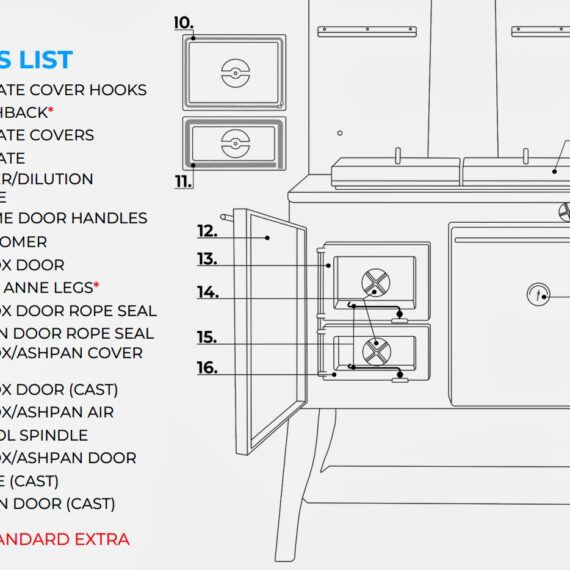 S LIST
ATE COVER HOOKS
HBACK*
ATE COVERS
ATE
R/DILUTION
E
ME DOOR HANDLES
OMER
OX DOOR
ANNE LEGS*
OX DOOR ROPE SEAL
N DOOR ROPE SEAL
OX/ASHPAN COVER

OX DOOR (CAST)
OX/ASHPAN AIR
OL SPINDLE
OX/ASHPAN DOOR
E (CAST)
N DOOR (CAST)

ANDARD EXTRA

10.
11.
12.
13.
14.
15.
16.