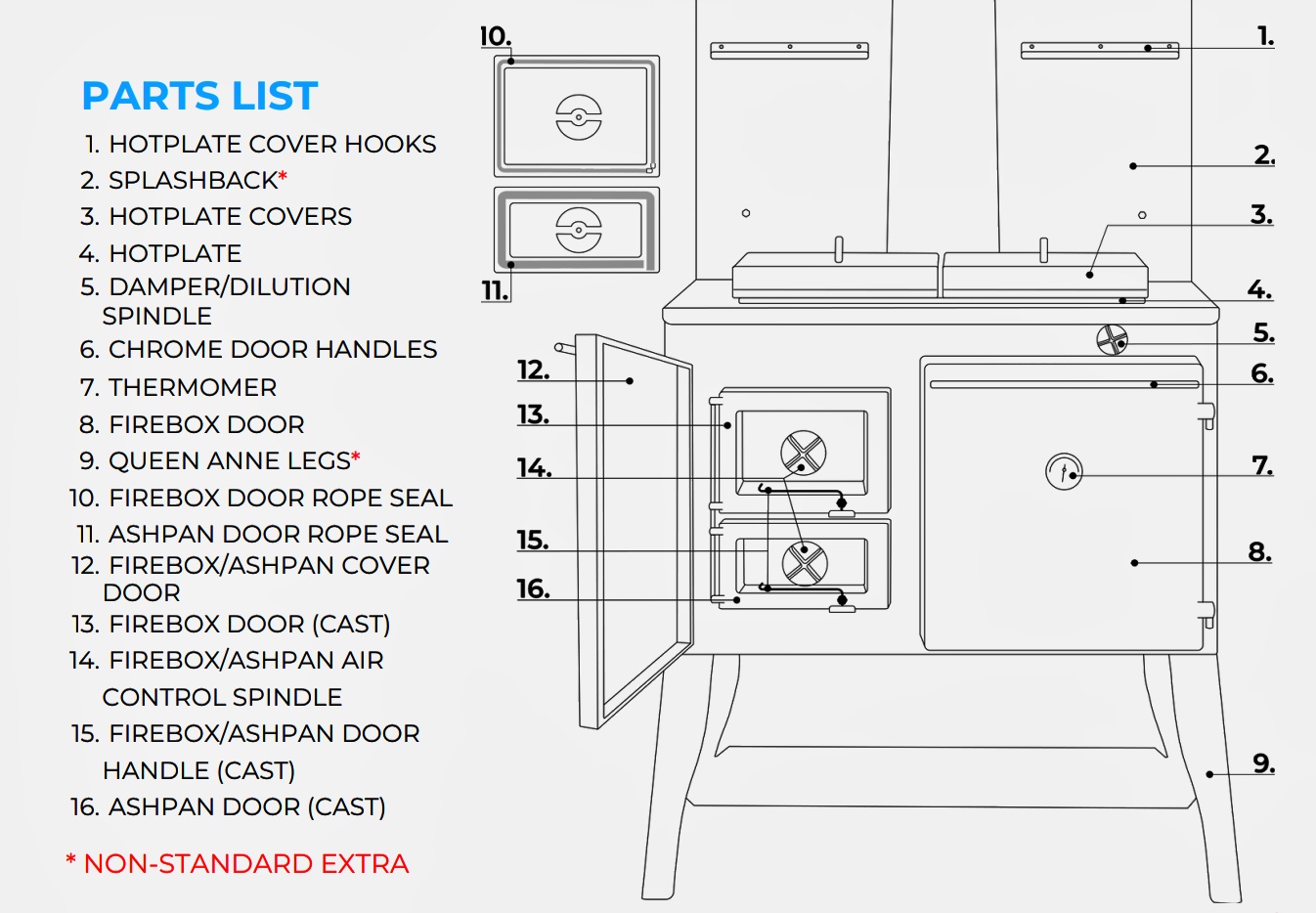 PARTS LIST

1. HOTPLATE COVER HOOKS
2. SPLASHBACK*
3. HOTPLATE COVERS
4. HOTPLATE
5. DAMPER/DILUTION SPINDLE
6. CHROME DOOR HANDLES
7. THERMOMER
8. FIREBOX DOOR
9. QUEEN ANNE LEGS*
10. FIREBOX DOOR ROPE SEAL
11. ASHPAN DOOR ROPE SEAL
12. FIREBOX/ASHPAN COVER DOOR
13. FIREBOX DOOR (CAST)
14. FIREBOX/ASHPAN AIR CONTROL SPINDLE
15. FIREBOX/ASHPAN DOOR HANDLE (CAST)
16. ASHPAN DOOR (CAST)

* NON-STANDARD EXTRA

10.
11.
12.
13.
14.
15.
16.
1.
2.
3.
4.
5.
6.
7.
8.
9.